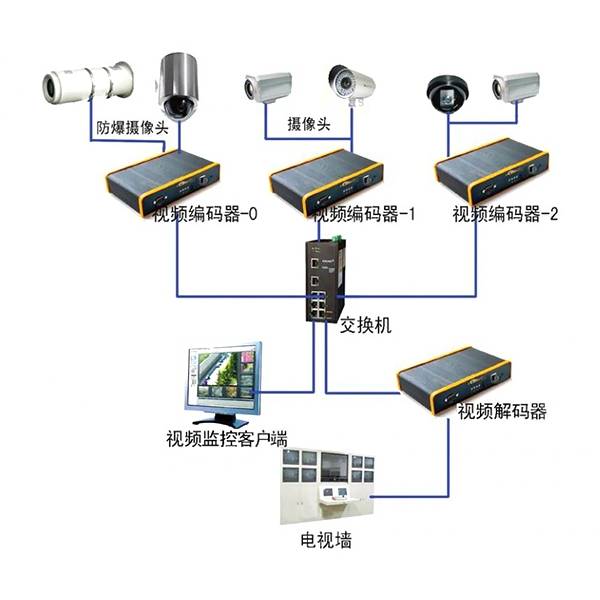 防爆摄像头

摄像头

视频编码器-0

视频编码器-1

视频编码器-2

交换机

视频监控客户端

视频解码器

电视墙